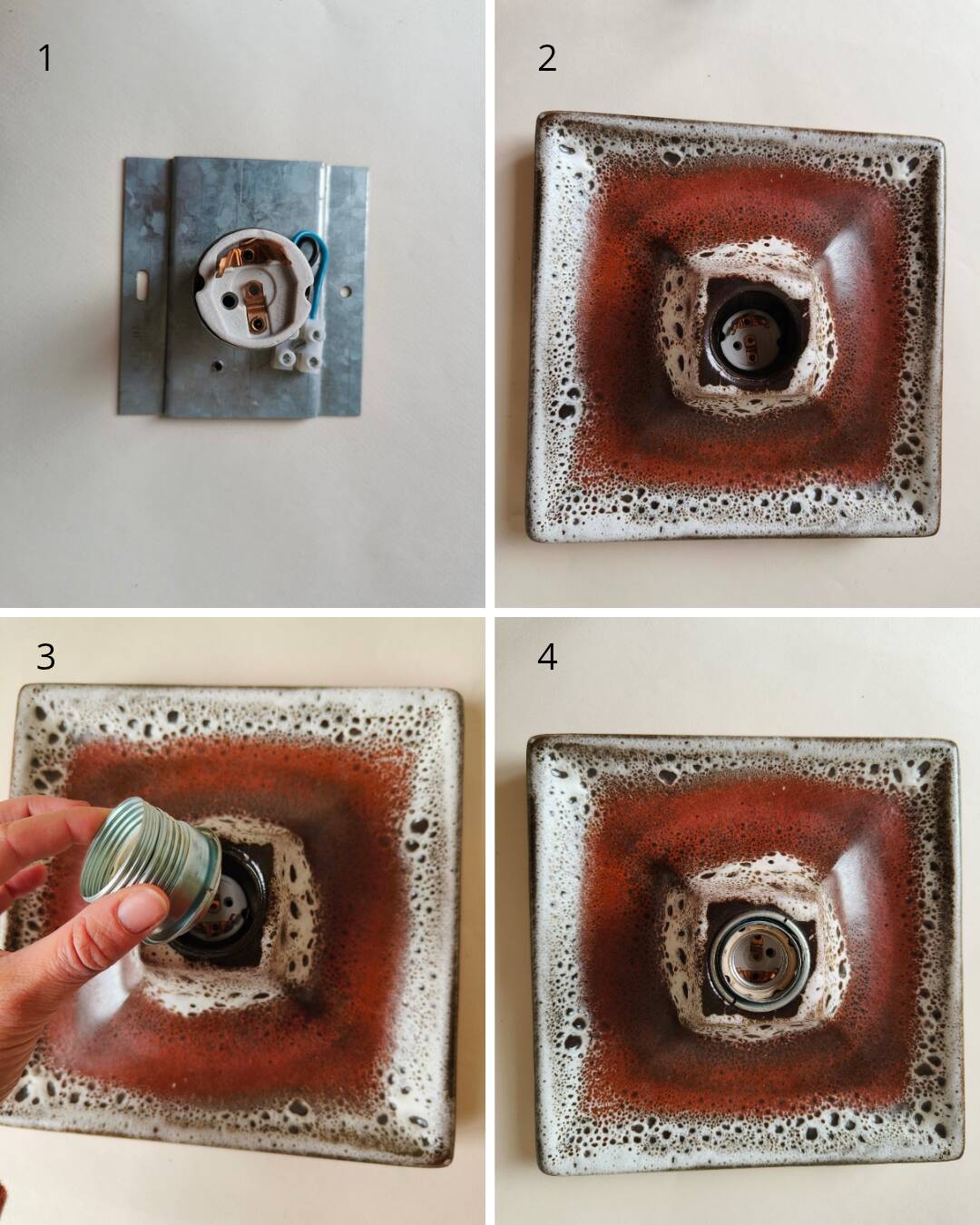 1

2

3

4